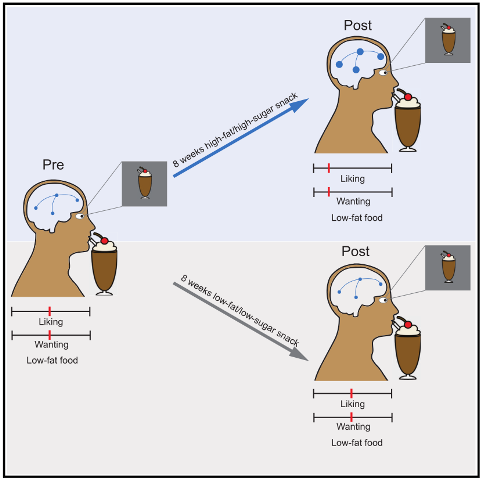 Pre

Liking

Wanting

Low-fat food

8 weeks high-fat/high-sugar snack

Post

Liking

Wanting

Low-fat food

8 weeks low-fat/low-sugar snack

Post

Liking

Wanting

Low-fat food